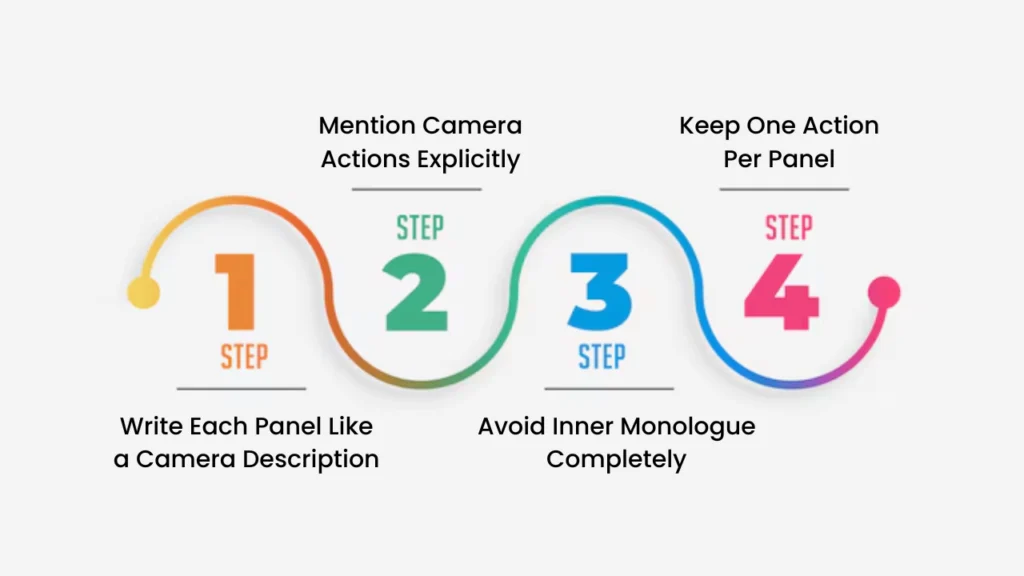 1
STEP

Write Each Panel Like a Camera Description

Mention Camera Actions Explicitly

STEP
2

3
STEP

Avoid Inner Monologue Completely

Keep One Action Per Panel

STEP
4