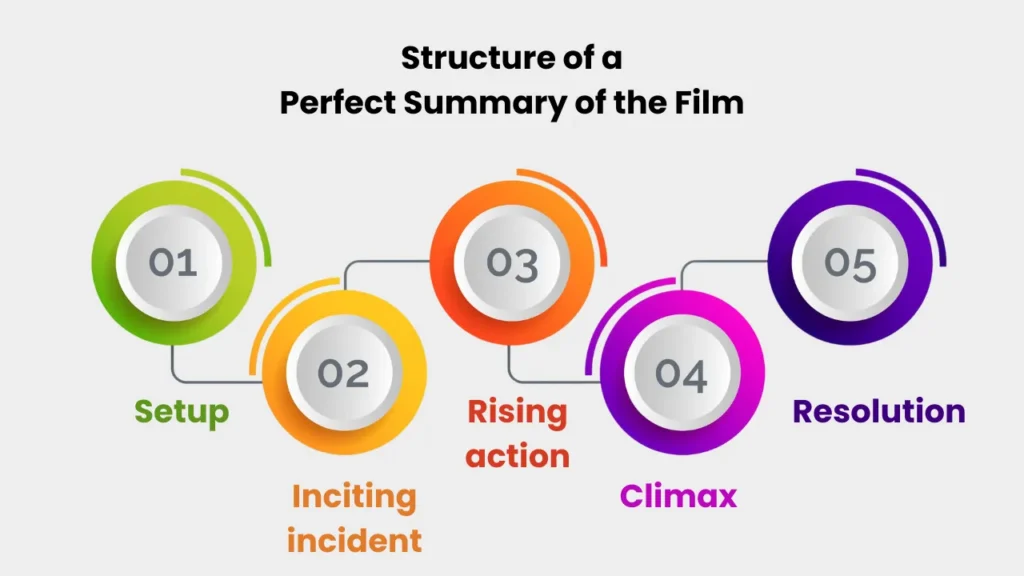 Structure of a
Perfect Summary of the Film

01
Setup

02
Inciting incident

03
Rising action

04
Climax

05
Resolution