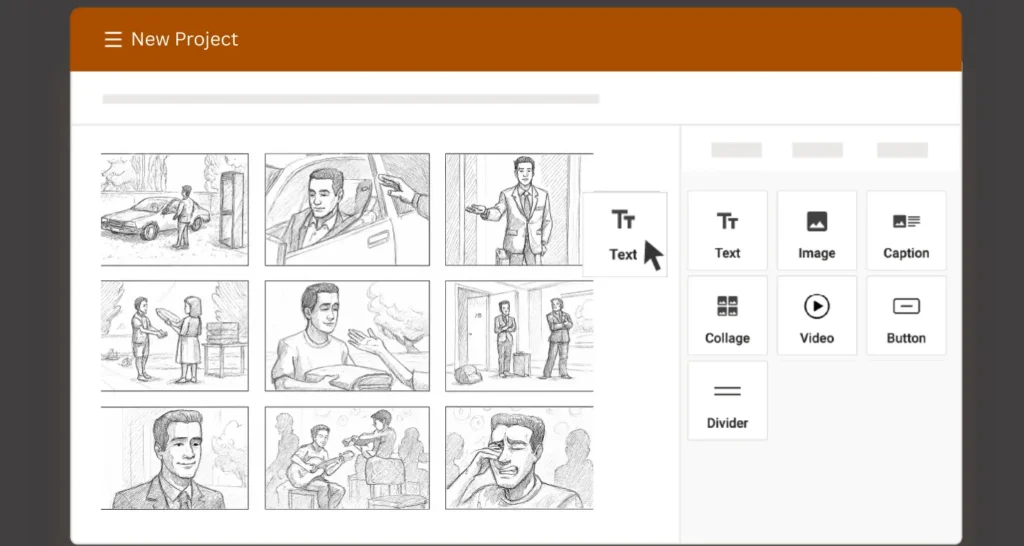 New Project

Text

Text

Image

Caption

Collage

Video

Button

Divider