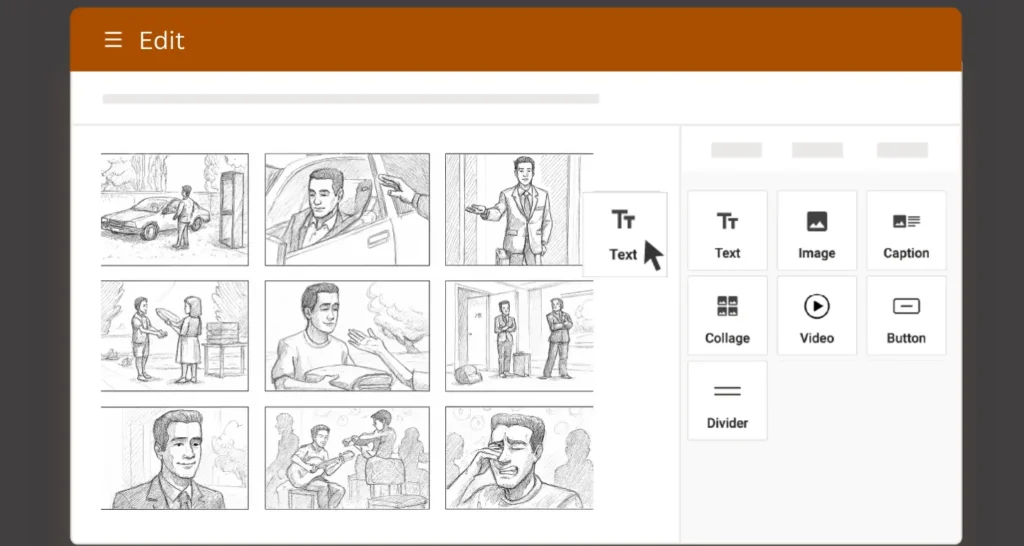 Edit

Text

Text

Image

Caption

Collage

Video

Button

Divider