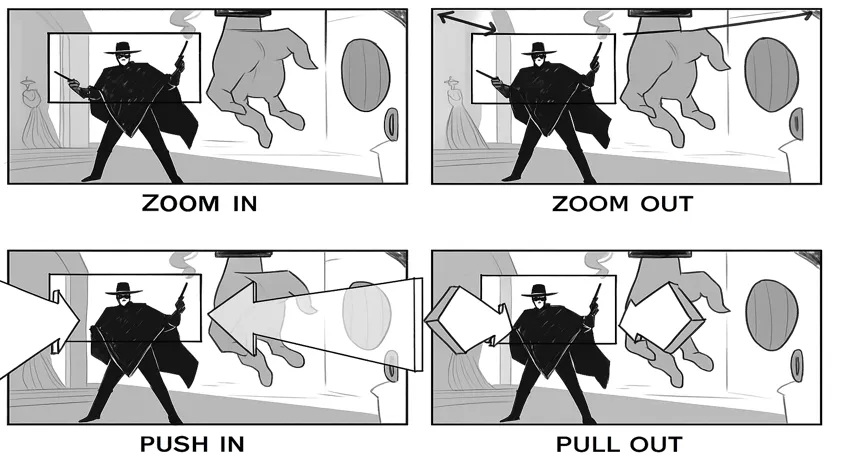 ZOOM IN

ZOOM OUT

PUSH IN

PULL OUT